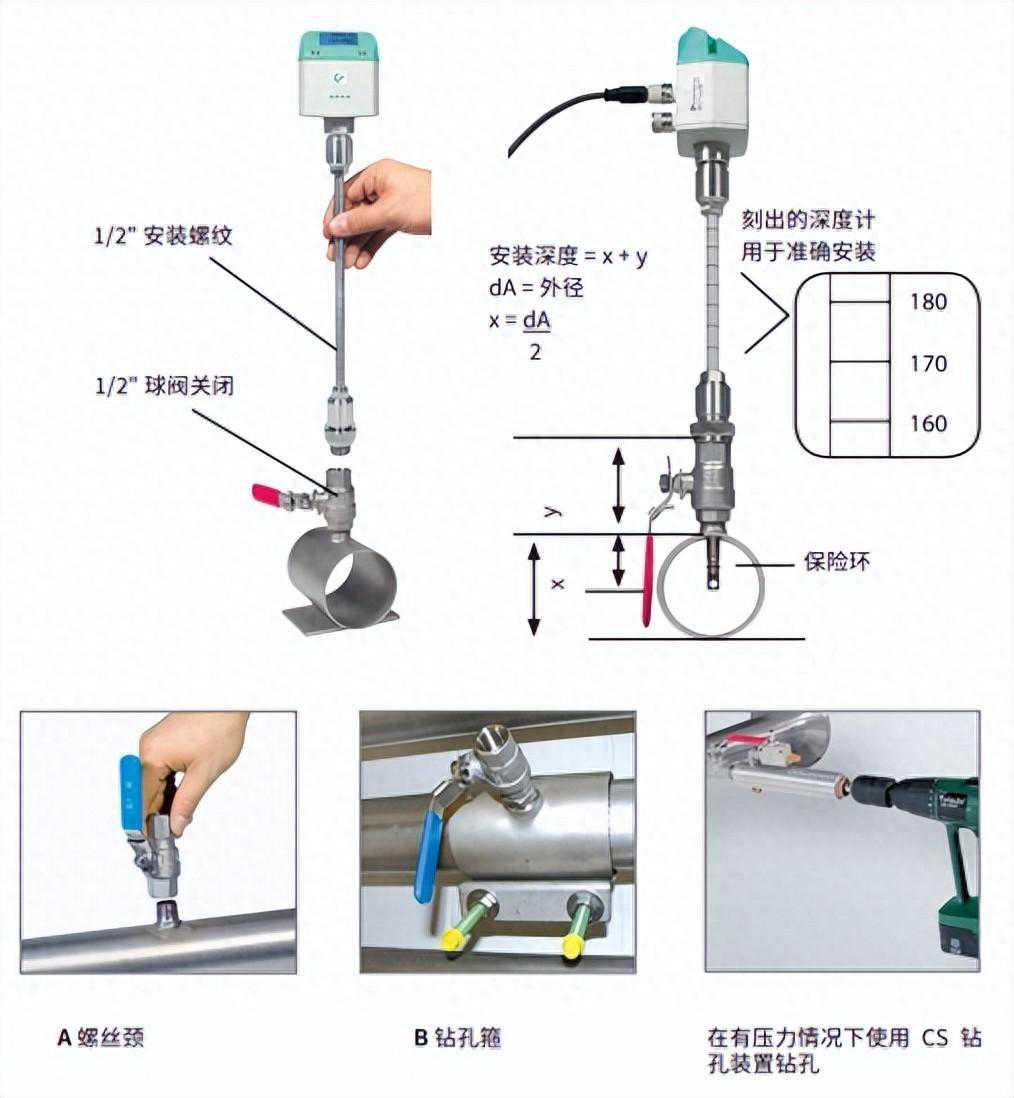 1/2" 安装螺纹

1/2" 球阀关闭

安装深度 = x + y
dA = 外径
$x = \frac{dA}{2}$

刻出的深度计
用于准确安装

180
170
160

y
x

保险环

A 螺丝颈

B 钻孔箍

在有压力情况下使用 CS 钻孔装置钻孔